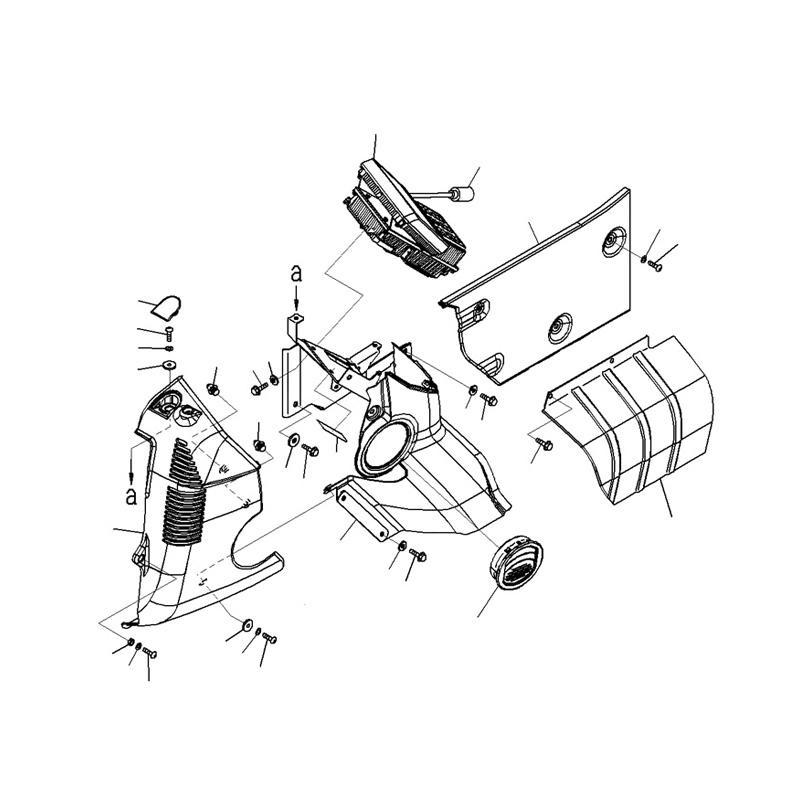 a

a