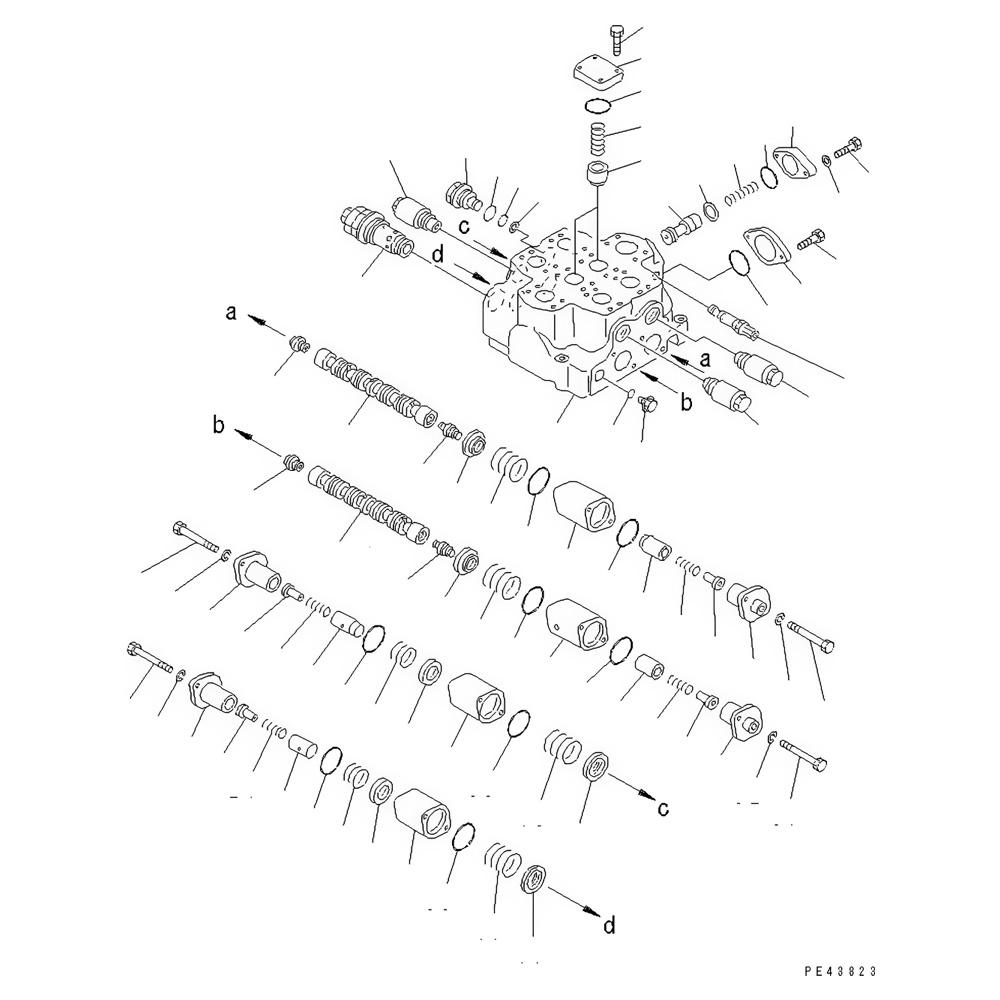 c
d
a
a
b
b
c
d
PE43823