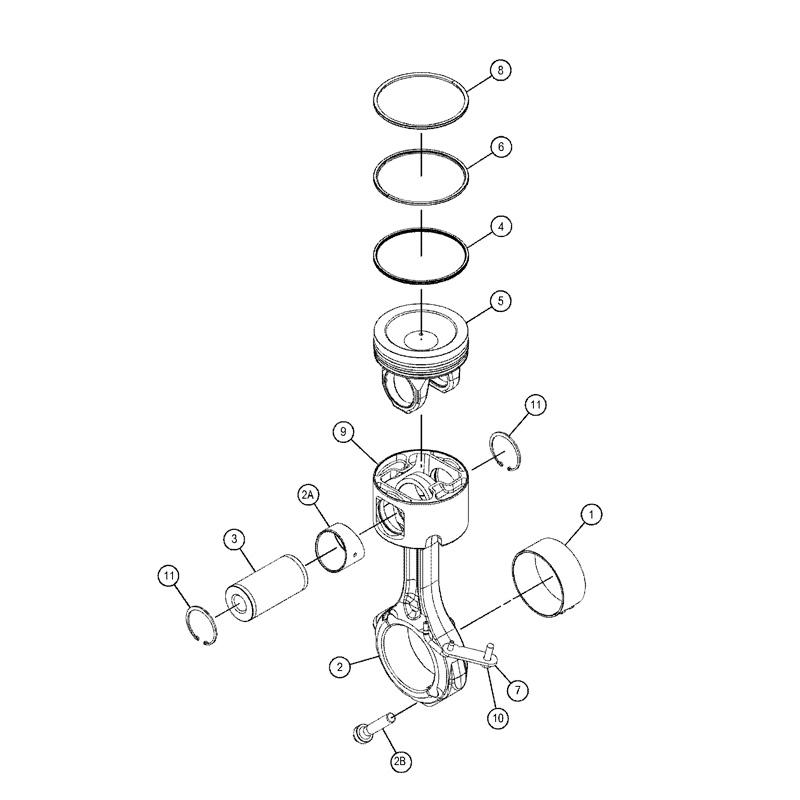 8
6
4
5
11
9
2A
1
3
11
2
7
10
2B